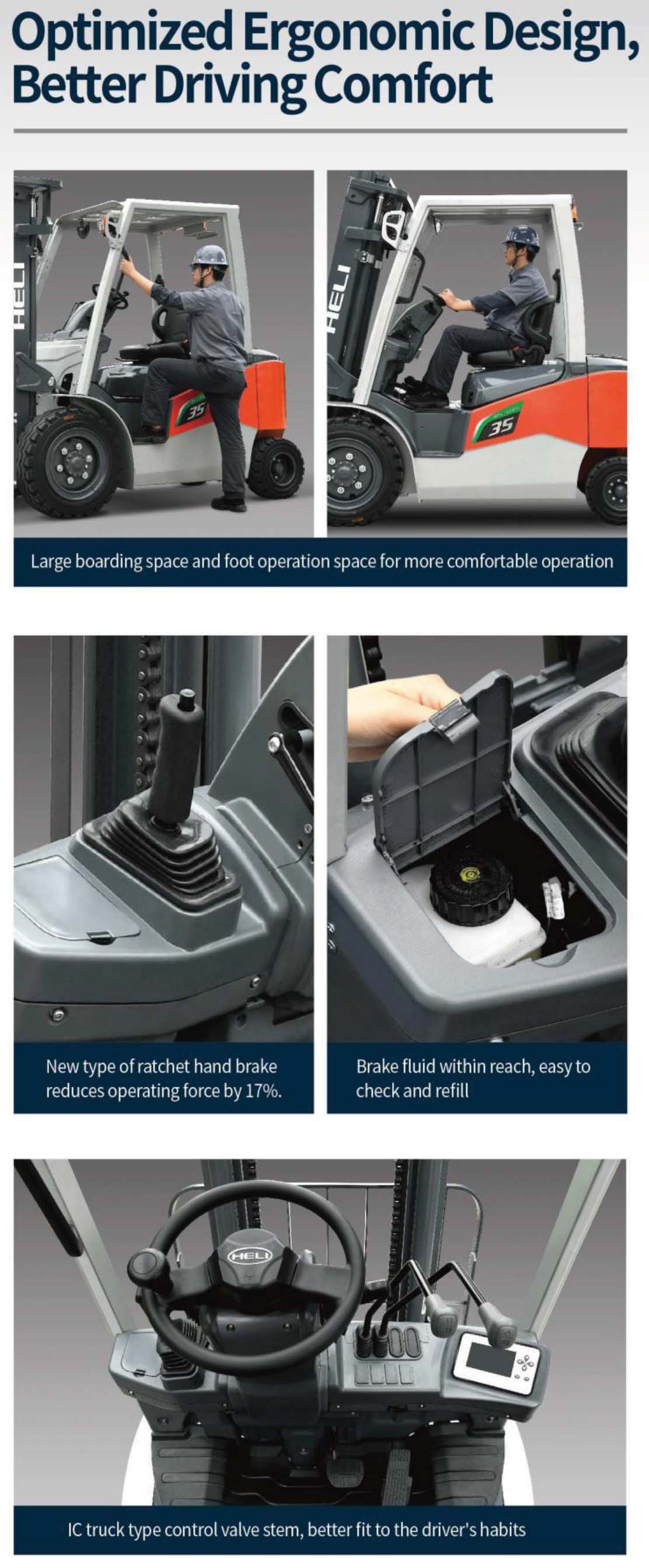 Optimized Ergonomic Design, Better Driving Comfort

HELI

35

HELI

35

Large boarding space and foot operation space for more comfortable operation

New type of ratchet hand brake reduces operating force by 17%.

Brake fluid within reach, easy to check and refill

HELI

IC truck type control valve stem, better fit to the driver's habits